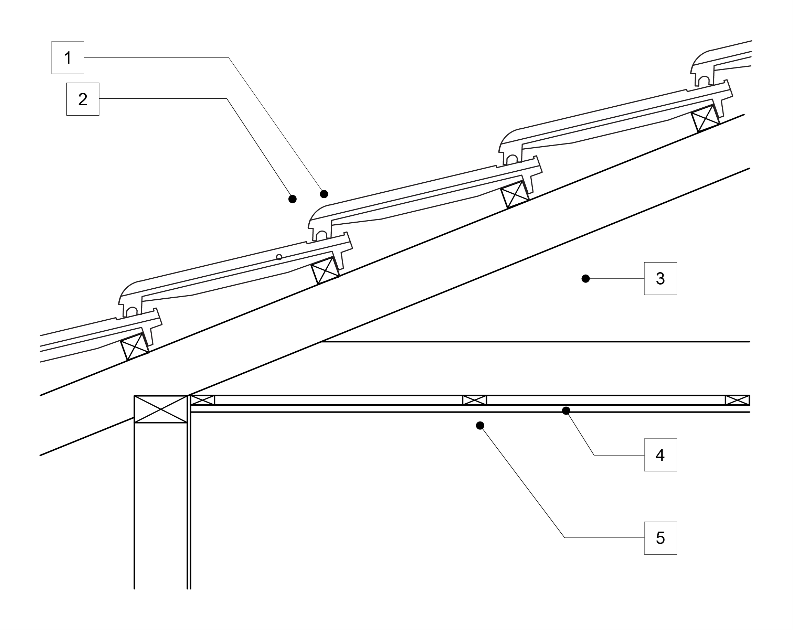 1
2
3
4
5